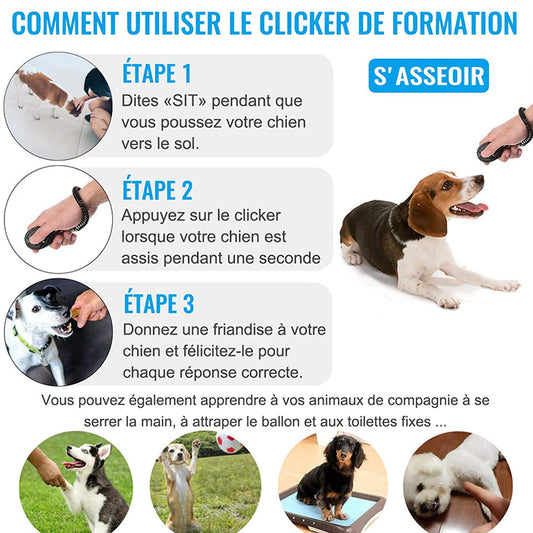 COMMENT UTILISER LE CLICKER DE FORMATION

ÉTAPE 1
Dites «SIT» pendant que vous poussez votre chien vers le sol.

S' ASSEOIR

ÉTAPE 2
Appuyez sur le clicker lorsque votre chien est assis pendant une seconde

ÉTAPE 3
Donnez une friandise à votre chien et félicitez-le pour chaque réponse correcte.

Vous pouvez également apprendre à vos animaux de compagnie à se serrer la main, à attraper le ballon et aux toilettes fixes ...