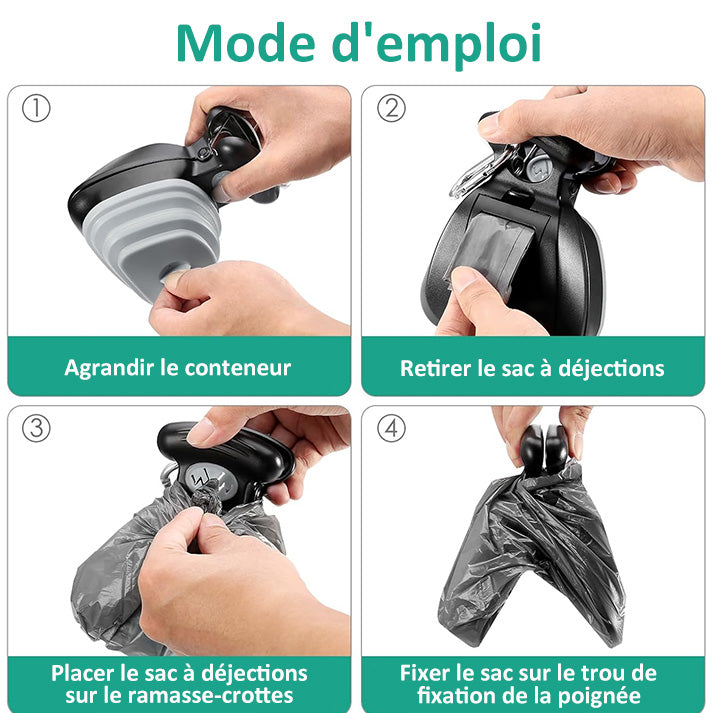 Mode d'emploi

①

Agrandir le conteneur

②

Retirer le sac à déjections

③

Placer le sac à déjections sur le ramasse-crottes

④

Fixer le sac sur le trou de fixation de la poignée