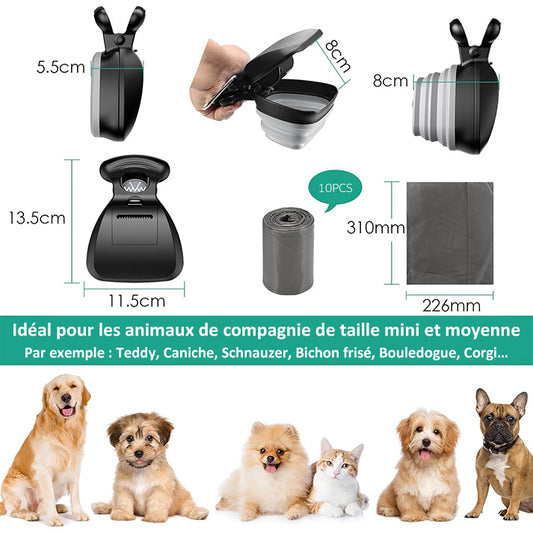 5.5cm

8cm

8cm

13.5cm

11.5cm

10PCS

310mm

226mm

Idéal pour les animaux de compagnie de taille mini et moyenne

Par exemple : Teddy, Caniche, Schnauzer, Bichon frisé, Bouledogue, Corgi...