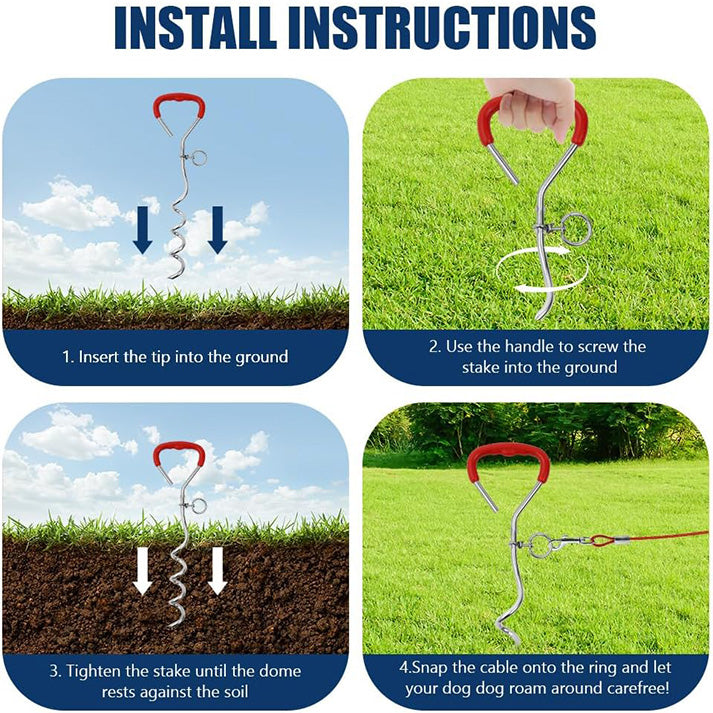 INSTALL INSTRUCTIONS

1. Insert the tip into the ground

2. Use the handle to screw the stake into the ground

3. Tighten the stake until the dome rests against the soil

4.Snap the cable onto the ring and let your dog dog roam around carefree!