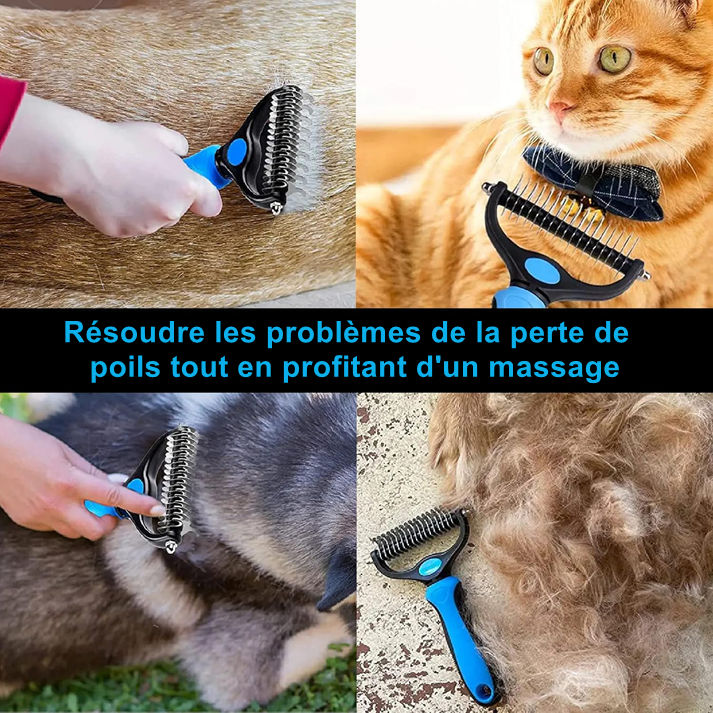 Résoudre les problèmes de la perte de poils tout en profitant d'un massage