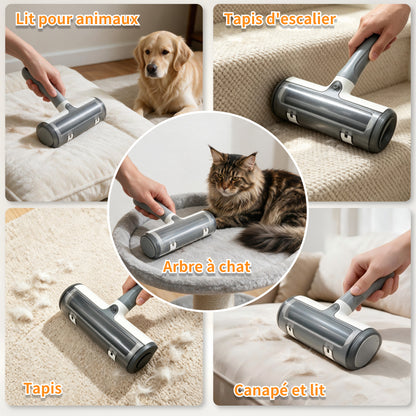 Lit pour animaux

Tapis d'escalier

Arbre à chat

Tapis

Canapé et lit