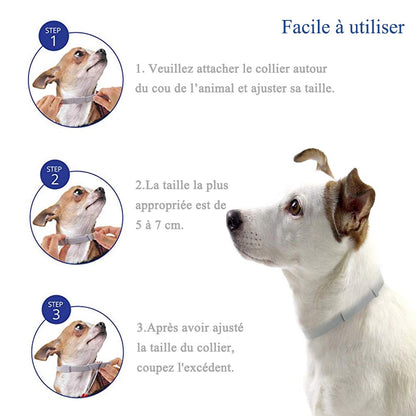 Facile à utiliser

STEP 1

1. Veuillez attacher le collier autour du cou de l'animal et ajuster sa taille.

STEP 2

2.La taille la plus appropriée est de 5 à 7 cm.

STEP 3

3.Après avoir ajusté la taille du collier, coupez l'excédent.